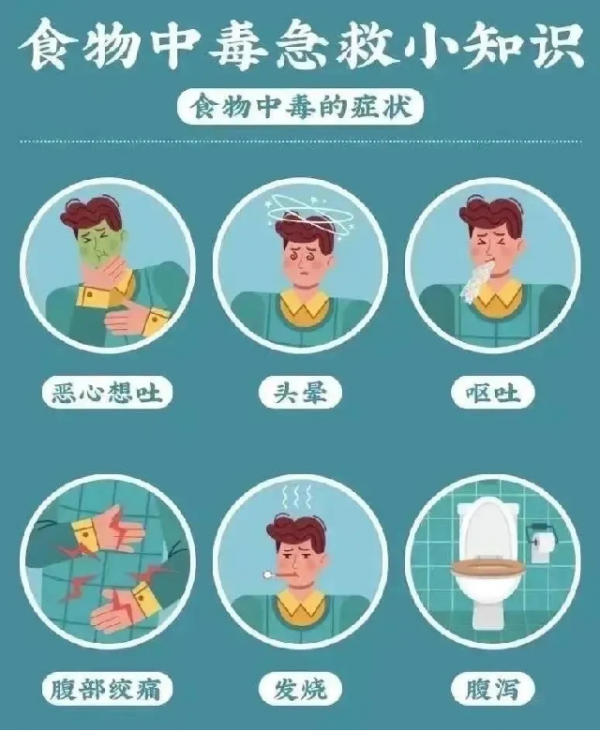 食物中毒急救小知识

食物中毒的症状

恶心想吐

头晕

呕吐

腹部绞痛

发烧

腹泻